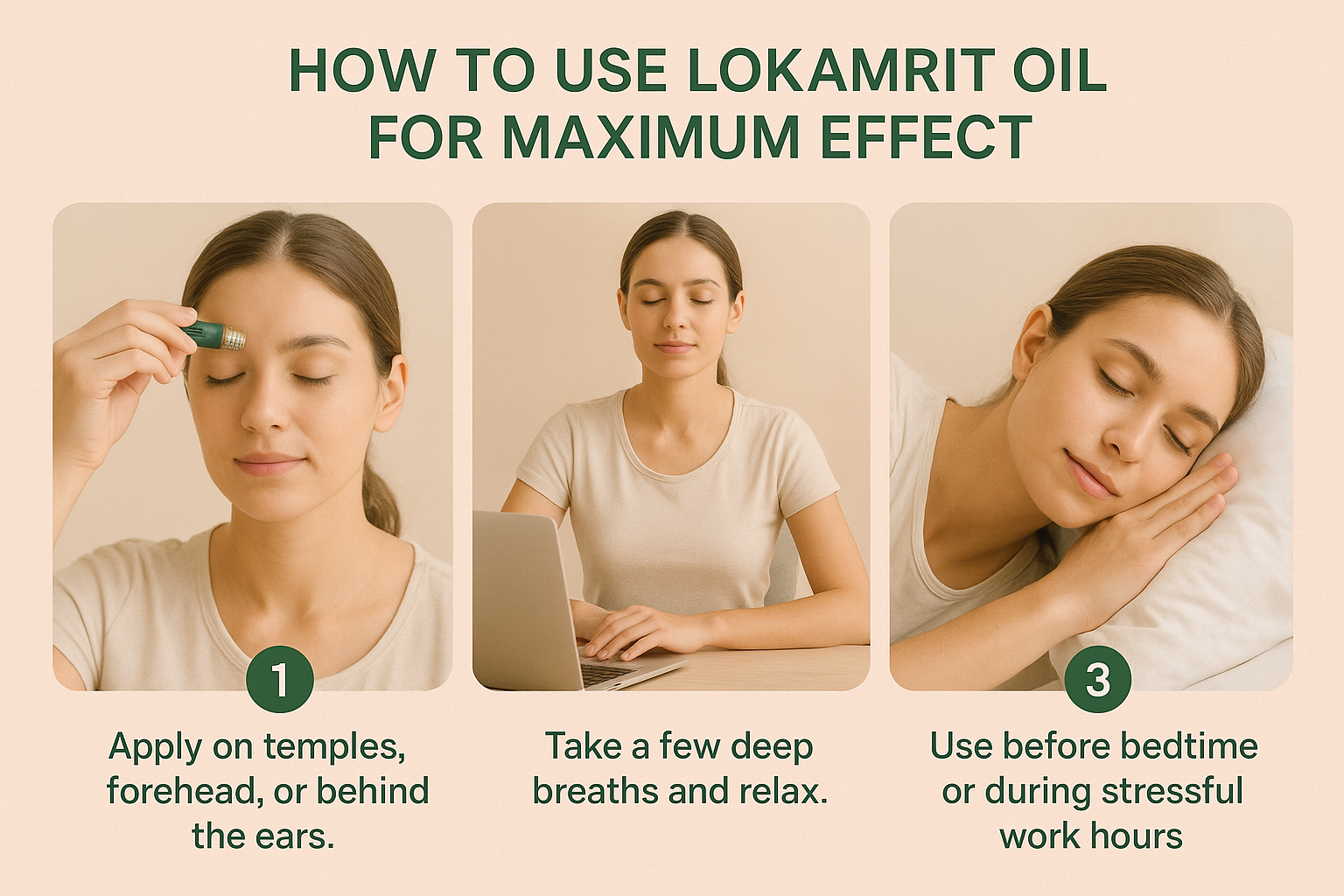 HOW TO USE LOKAMRIT OIL FOR MAXIMUM EFFECT

1

Apply on temples, forehead, or behind the ears.

Take a few deep breaths and relax.

3

Use before bedtime or during stressful work hours